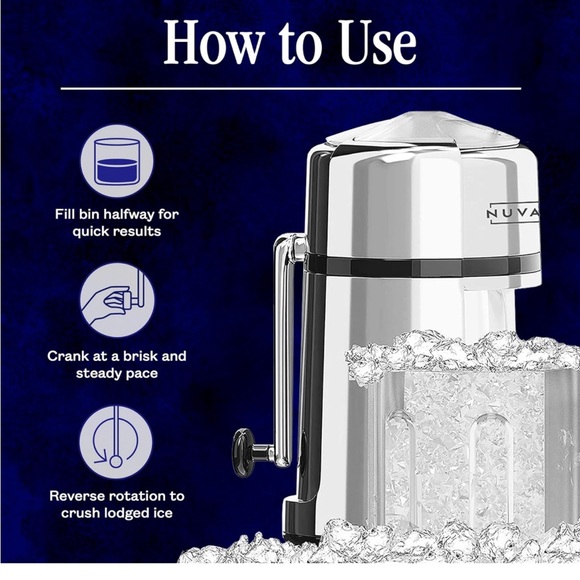 How to Use

Fill bin halfway for quick results

Crank at a brisk and steady pace

Reverse rotation to crush lodged ice

NUVA